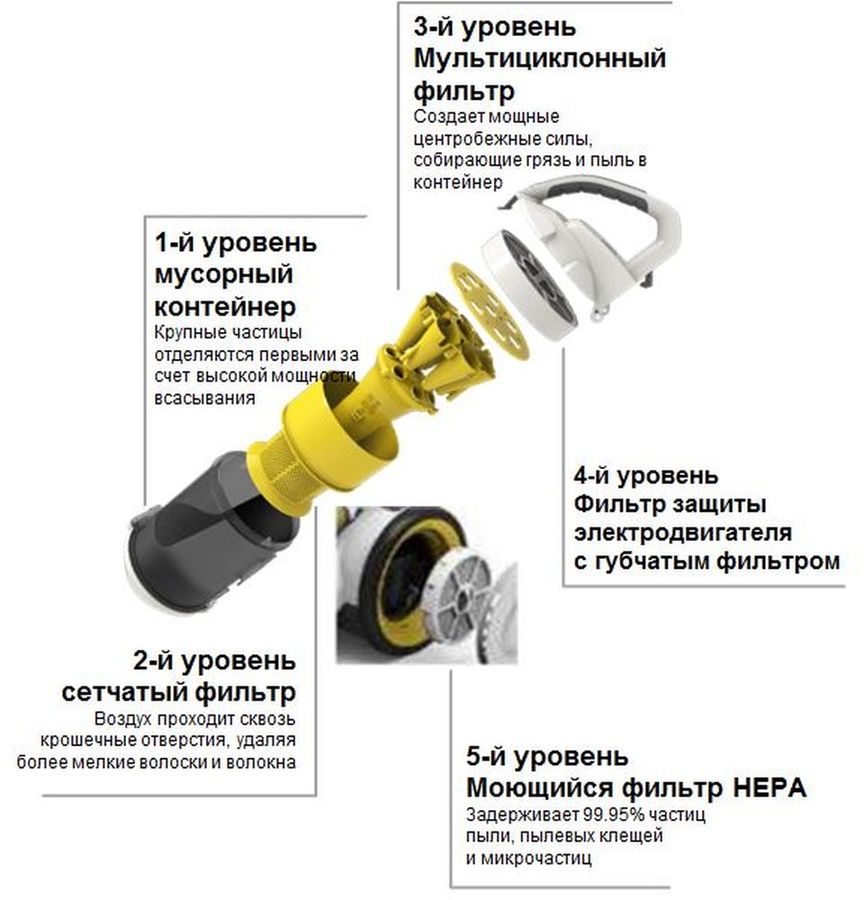 3-й уровень
Мультициклонный фильтр
Создает мощные центробежные силы, собирающие грязь и пыль в контейнер

1-й уровень
мусорный контейнер
Крупные частицы отделяются первыми за счет высокой мощности всасывания

4-й уровень
Фильтр защиты электродвигателя с губчатым фильтром

2-й уровень
сетчатый фильтр
Воздух проходит сквозь крошечные отверстия, удаляя более мелкие волоски и волокна

5-й уровень
Моющийся фильтр HEPA
Задерживает 99.95% частиц пыли, пылевых клещей и микрочастиц