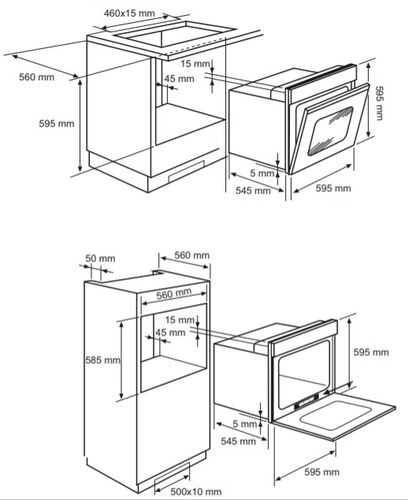 460x15 mm
560 mm
15 mm
45 mm
595 mm
595 mm
5 mm
545 mm
595 mm

50 mm
560 mm
560 mm
15 mm
45 mm
585 mm
595 mm
5 mm
545 mm
595 mm
500x10 mm