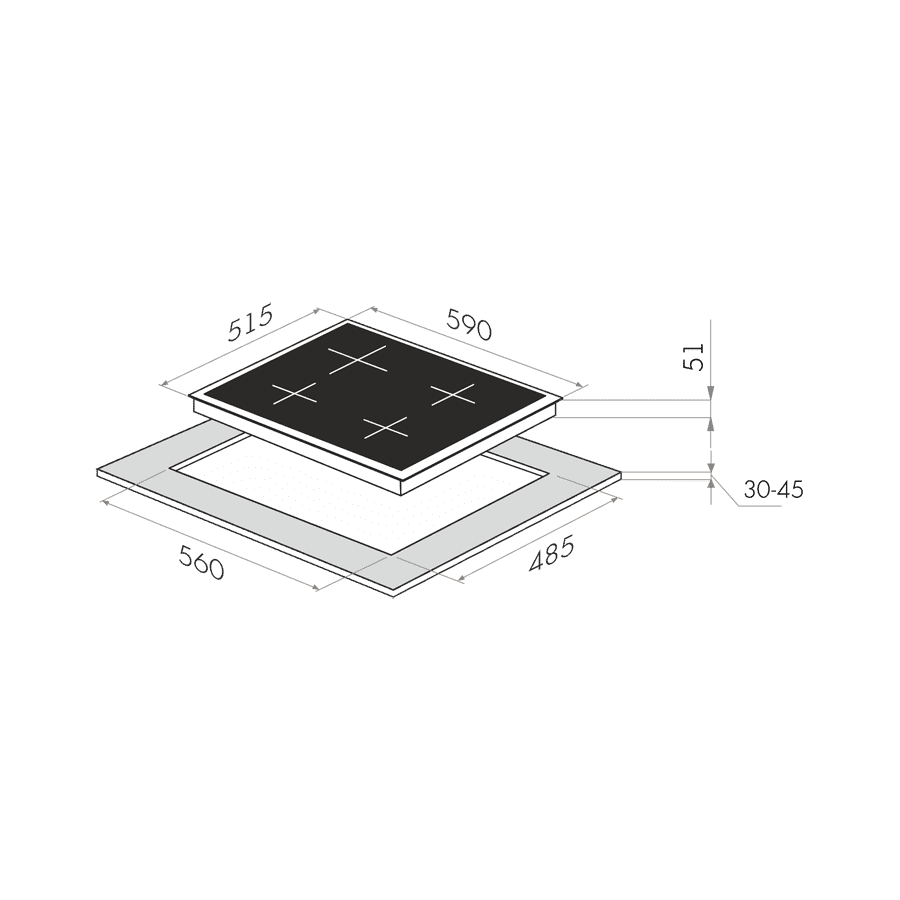 515
590
51
30-45
560
485