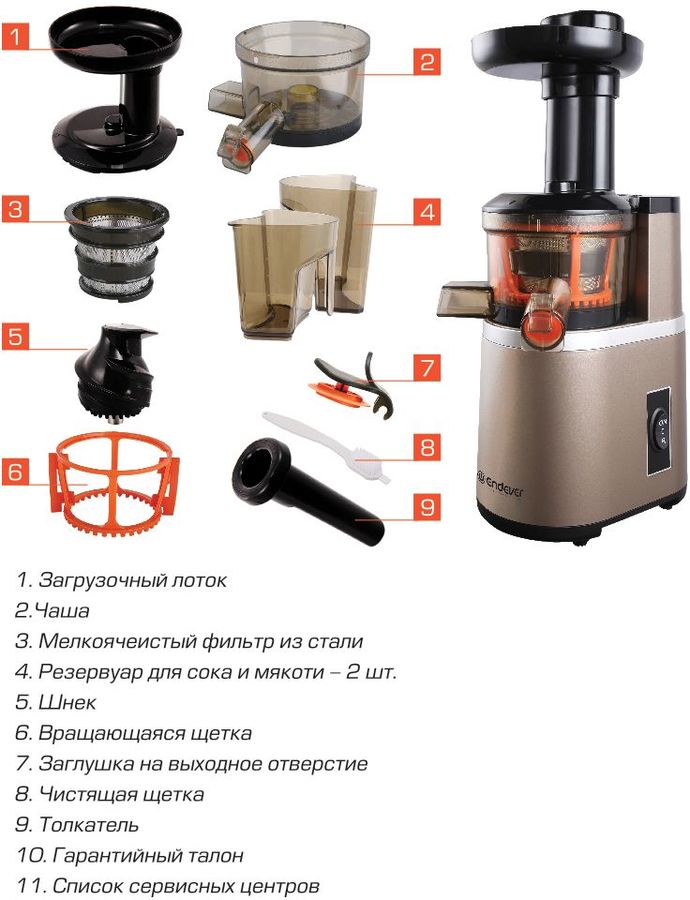 1

2

3

4

5

7

8

6

9

ENDEVER

1. Загрузочный лоток
2.Чаша
3. Мелкоячеистый фильтр из стали
4. Резервуар для сока и мякоти – 2 шт.
5. Шнек
6. Вращающаяся щетка
7. Заглушка на выходное отверстие
8. Чистящая щетка
9. Толкатель
10. Гарантийный талон
11. Список сервисных центров