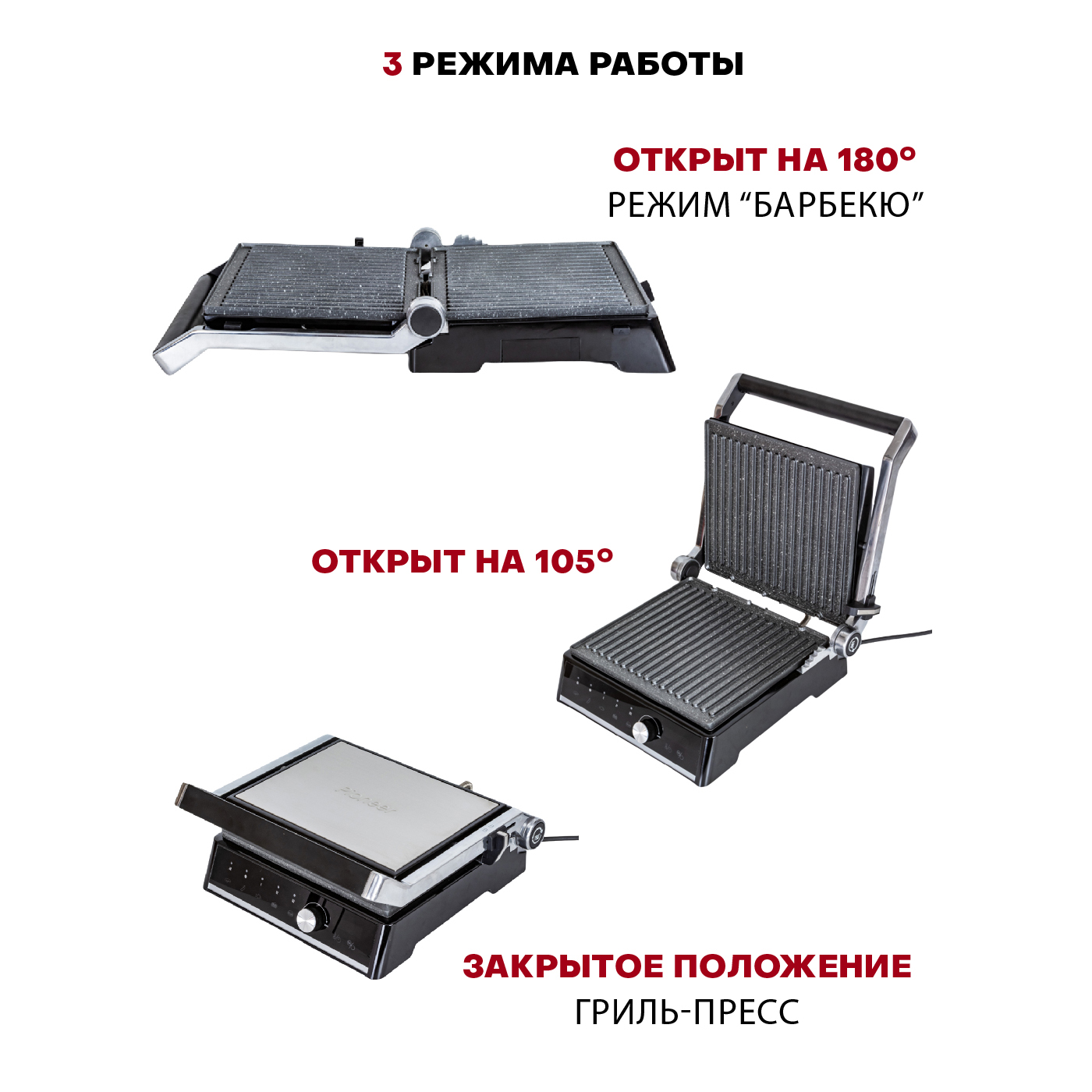 3 РЕЖИМА РАБОТЫ

ОТКРЫТ НА 180°
РЕЖИМ “БАРБЕКЮ”

ОТКРЫТ НА 105°

Pioneer

ЗАКРЫТОЕ ПОЛОЖЕНИЕ
ГРИЛЬ-ПРЕСС