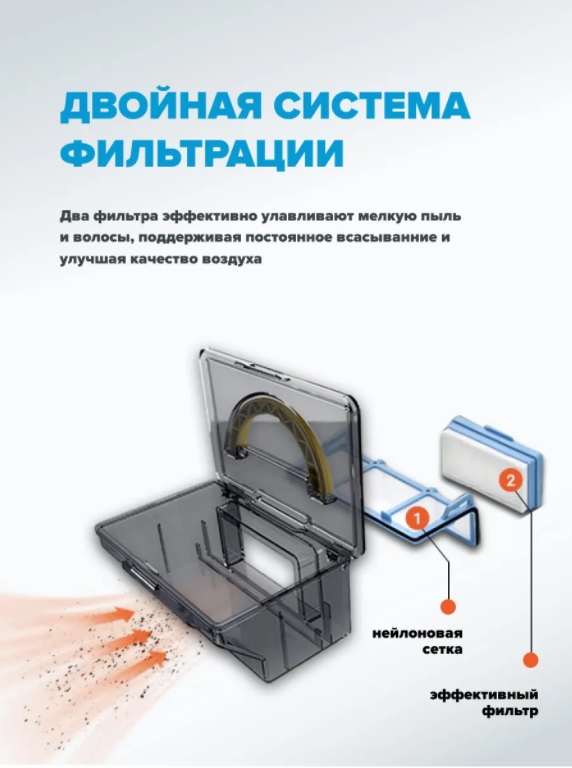 ДВОЙНАЯ СИСТЕМА ФИЛЬТРАЦИИ

Два фильтра эффективно улавливают мелкую пыль и волосы, поддерживая постоянное всасыванние и улучшая качество воздуха

1

2

нейлоновая сетка

эффективный фильтр