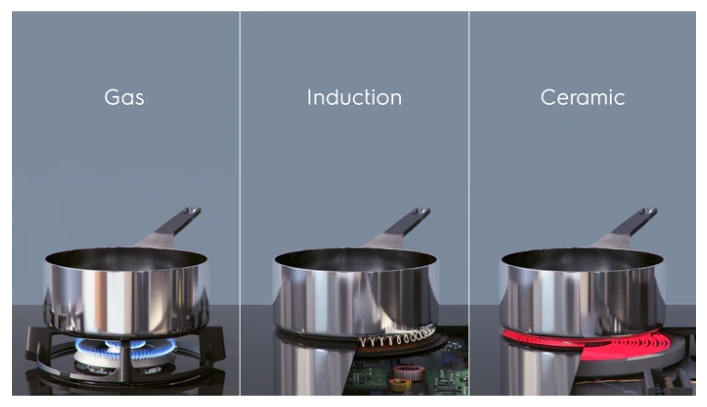 Gas

Induction

Ceramic