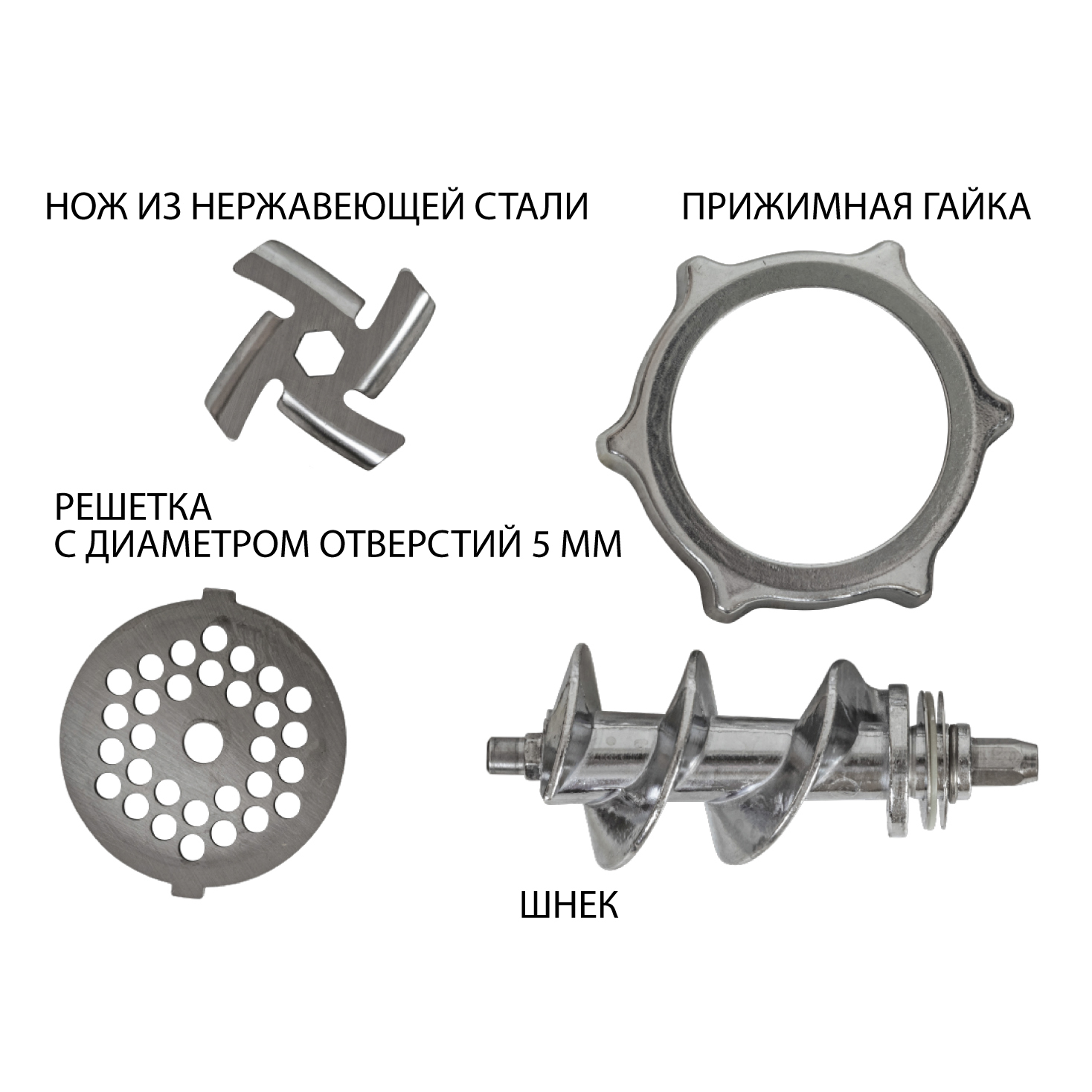 НОЖ ИЗ НЕРЖАВЕЮЩЕЙ СТАЛИ

ПРИЖИМНАЯ ГАЙКА

РЕШЕТКА
С ДИАМЕТРОМ ОТВЕРСТИЙ 5 ММ

ШНЕК