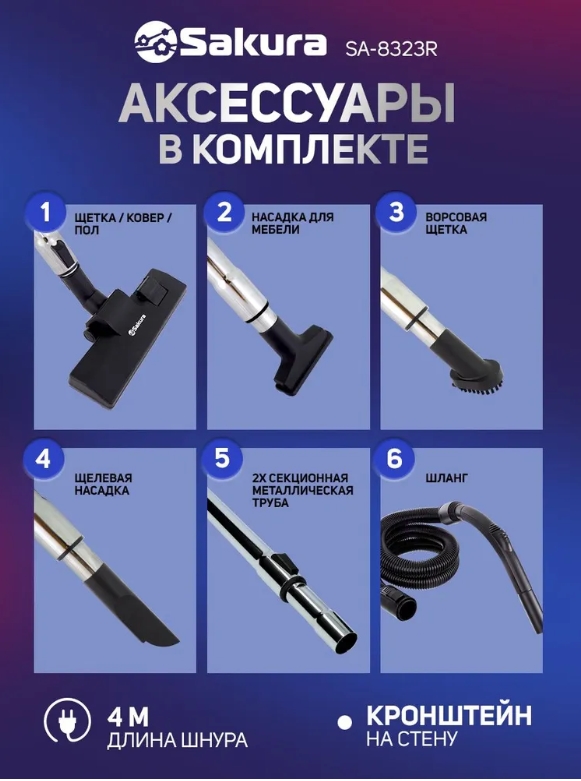 Sakura SA-8323R

АКСЕССУАРЫ В КОМПЛЕКТЕ

1 ЩЕТКА / КОВЕР / ПОЛ

Sakura

2 НАСАДКА ДЛЯ МЕБЕЛИ

3 ВОРСОВАЯ ЩЕТКА

4 ЩЕЛЕВАЯ НАСАДКА

5 2Х СЕКЦИОННАЯ МЕТАЛЛИЧЕСКАЯ ТРУБА

6 ШЛАНГ

4 М ДЛИНА ШНУРА

КРОНШТЕЙН НА СТЕНУ