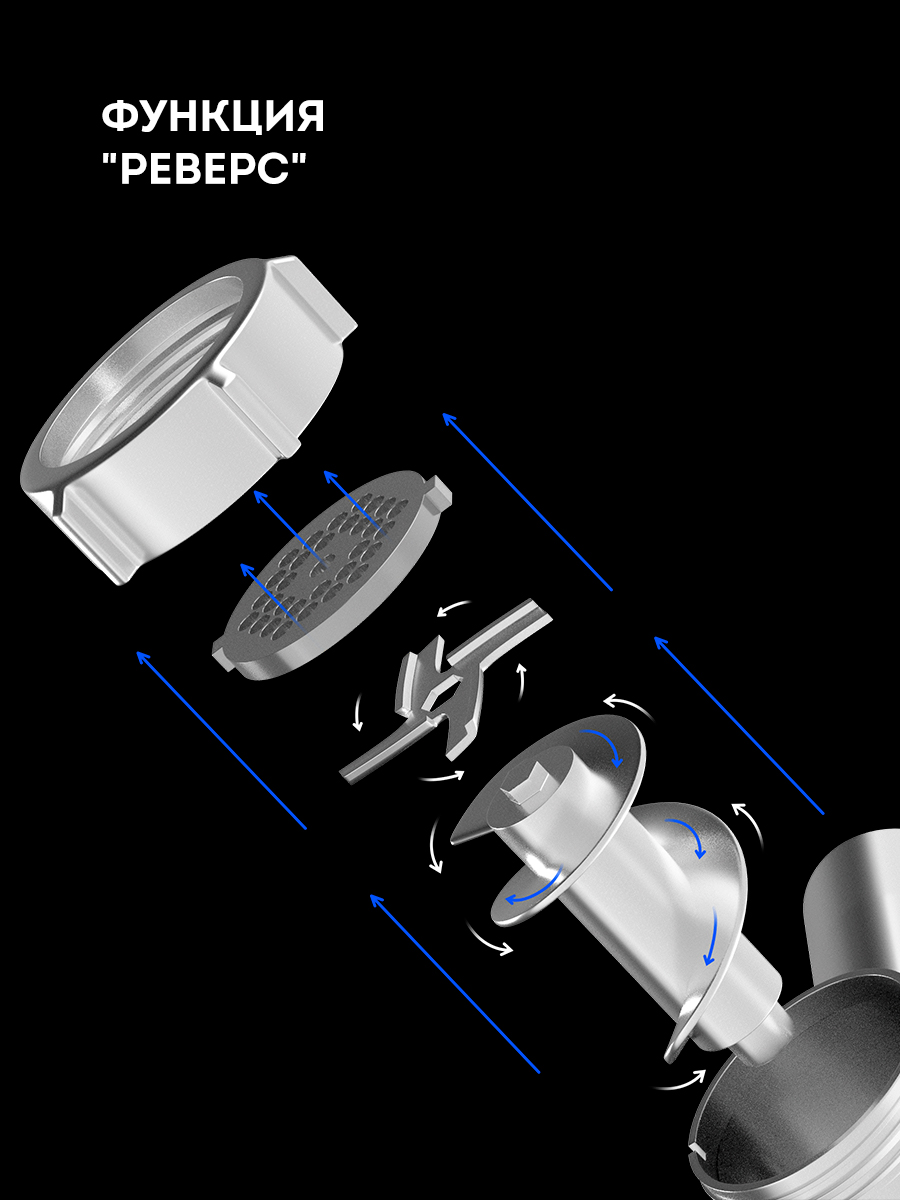 ФУНКЦИЯ "РЕВЕРС"