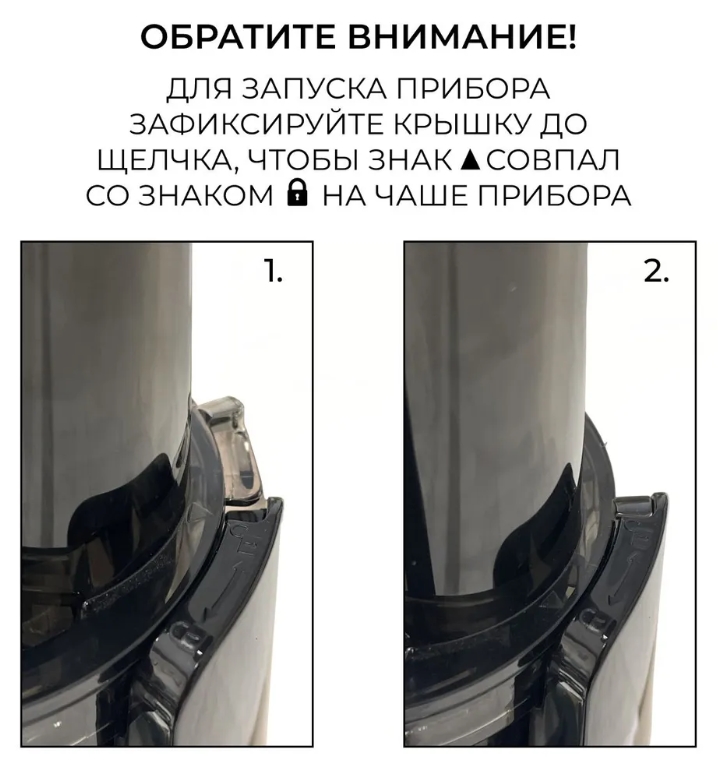 ОБРАТИТЕ ВНИМАНИЕ!

ДЛЯ ЗАПУСКА ПРИБОРА ЗАФИКСИРУЙТЕ КРЫШКУ ДО ЩЕЛЧКА, ЧТОБЫ ЗНАК ▲ СОВПАЛ СО ЗНАКОМ 🔒 НА ЧАШЕ ПРИБОРА

1.

2.