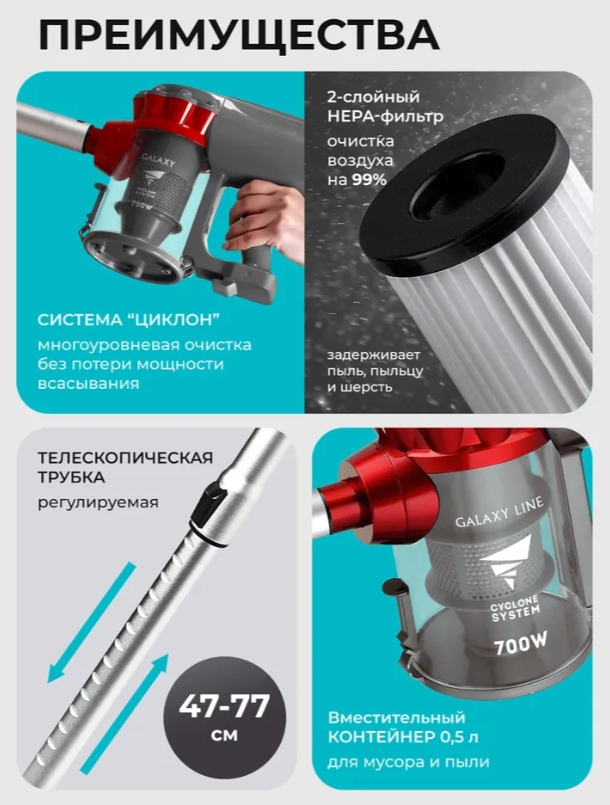 ПРЕИМУЩЕСТВА

GALAXY

CYCLONE SYSTEM

700W

СИСТЕМА "ЦИКЛОН"

многоуровневая очистка без потери мощности всасывания

2-слойный HEPA-фильтр

очистка воздуха на 99%

задерживает пыль, пыльцу и шерсть

ТЕЛЕСКОПИЧЕСКАЯ ТРУБКА

регулируемая

47-77 см

GALAXY LINE

CYCLONE SYSTEM

700W

Вместительный КОНТЕЙНЕР 0,5 л

для мусора и пыли